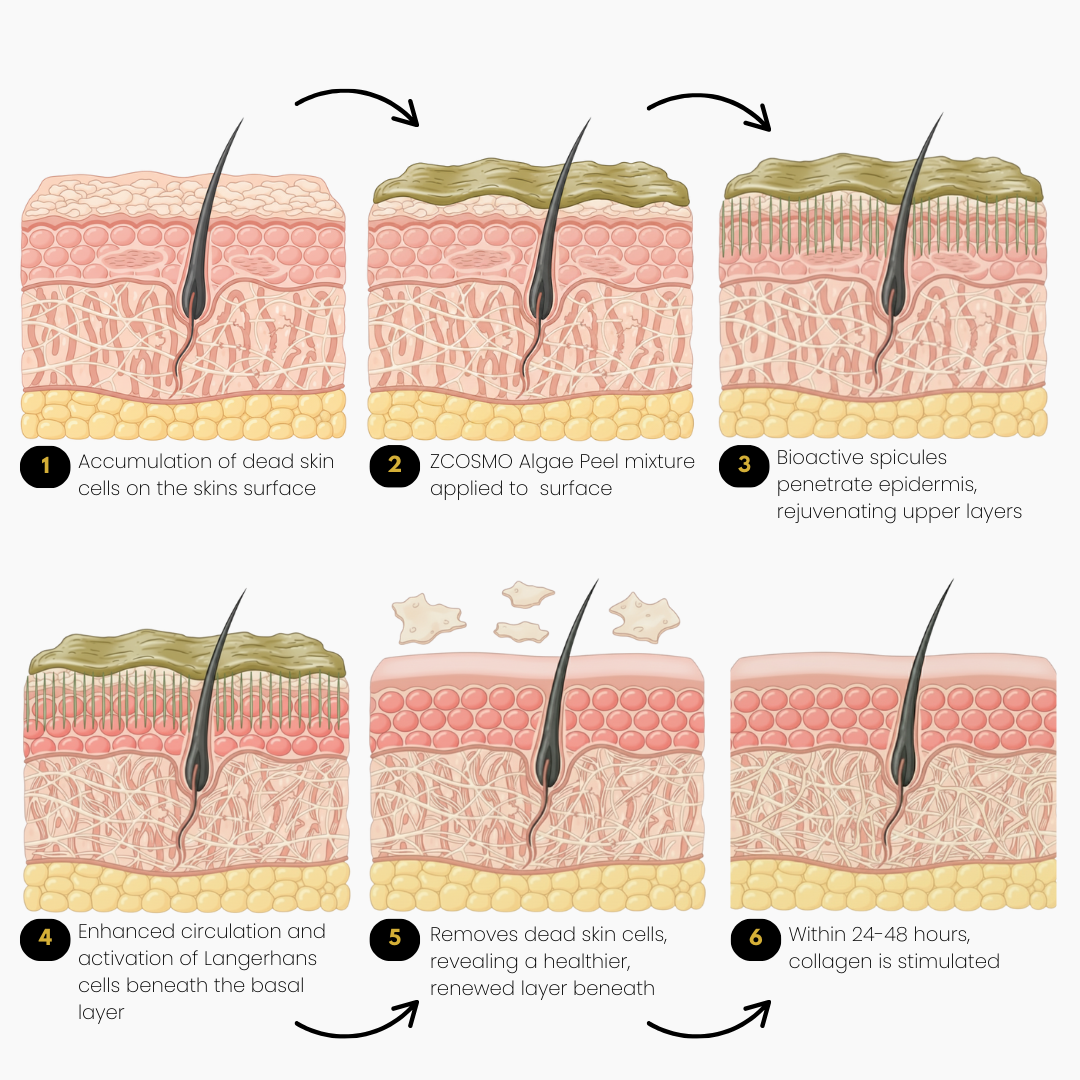 1 Accumulation of dead skin cells on the skins surface

2 ZCOSMO Algae Peel mixture applied to surface

3 Bioactive spicules penetrate epidermis, rejuvenating upper layers

4 Enhanced circulation and activation of Langerhans cells beneath the basal layer

5 Removes dead skin cells, revealing a healthier, renewed layer beneath

6 Within 24-48 hours, collagen is stimulated